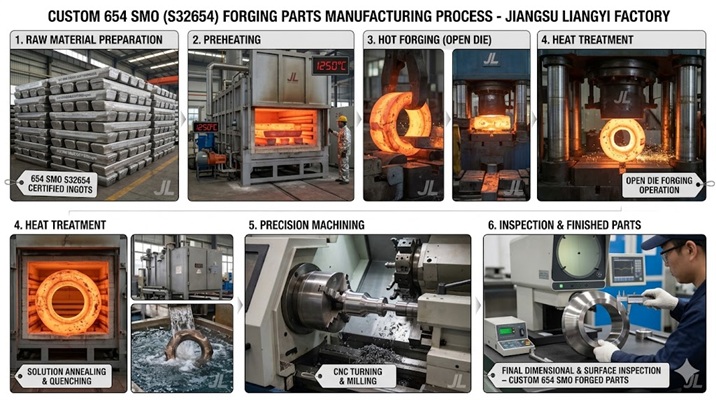 CUSTOM 654 SMO (S32654) FORGING PARTS MANUFACTURING PROCESS - JIANGSU LIANGYI FACTORY

1. RAW MATERIAL PREPARATION

654 SMO S32654 CERTIFIED INGOTS

JL

2. PREHEATING

JL

1250°C

1250°C

3. HOT FORGING (OPEN DIE)

JL

JL

JL

4. HEAT TREATMENT

JL

OPEN DIE FORGING OPERATION

4. HEAT TREATMENT

SOLUTION ANNEALING & QUENCHING

JL

5. PRECISION MACHINING

CNC TURNING & MILLING

JL

6. INSPECTION & FINISHED PARTS

FINAL DIMENSIONAL & SURFACE INSPECTION – CUSTOM 654 SMO FORGED PARTS

JL